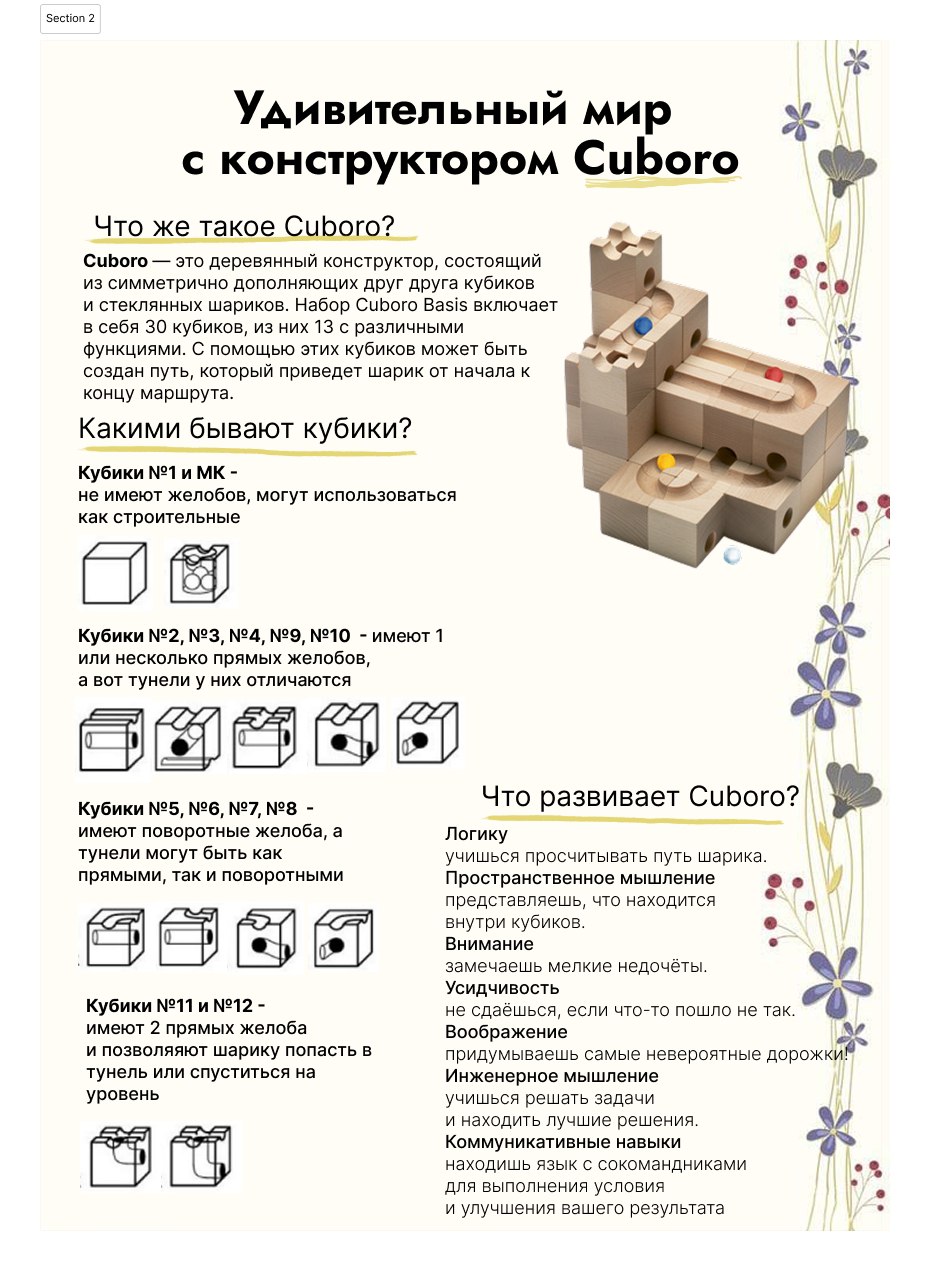 Section 2

Удивительный мир с конструктором Cuboro

Что же такое Cuboro?

Cuboro — это деревянный конструктор, состоящий из симметрично дополняющих друг друга кубиков и стеклянных шариков. Набор Cuboro Basis включает в себя 30 кубиков, из них 13 с различными функциями. С помощью этих кубиков может быть создан путь, который приведет шарик от начала к концу маршрута.

Какими бывают кубики?

Кубики №1 и МК - не имеют желобов, могут использоваться как строительные

Кубики №2, №3, №4, №9, №10 - имеют 1 или несколько прямых желобов, а вот тунели у них отличаются

Кубики №5, №6, №7, №8 - имеют поворотные желоба, а тунели могут быть как прямыми, так и поворотными

Кубики №11 и №12 - имеют 2 прямых желоба и позволяют шарику попасть в тунель или спуститься на уровень

Что развивает Cuboro?

Логику
учишься просчитывать путь шарика.
Пространственное мышление
представляешь, что находится внутри кубиков.
Внимание
замечаешь мелкие недочёты.
Усидчивость
не сдаёшься, если что-то пошло не так.
Воображение
придумываешь самые невероятные дорожки!
Инженерное мышление
учишься решать задачи и находить лучшие решения.
Коммуникативные навыки
находишь язык с сокомандниками для выполнения условия и улучшения вашего результата